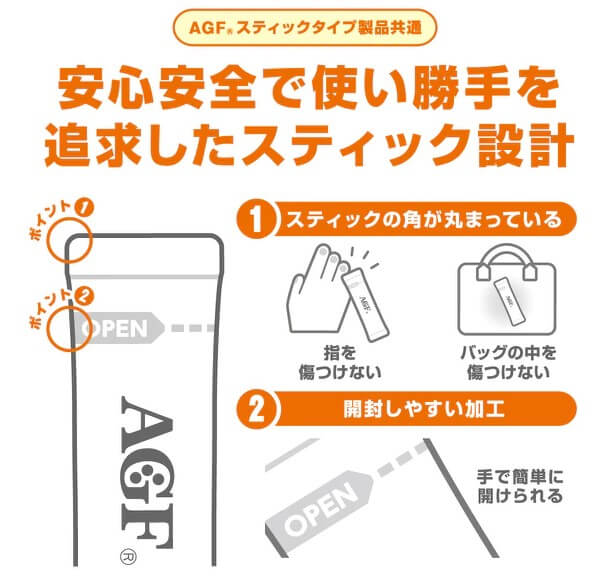 AGF® スティックタイプ製品共通

安心安全で使い勝手を追求したスティック設計

ポイント1

ポイント2

OPEN

AGF®

1 スティックの角が丸まっている

AGF

指を傷つけない

AGF

バッグの中を傷つけない

2 開封しやすい加工

OPEN

手で簡単に開けられる